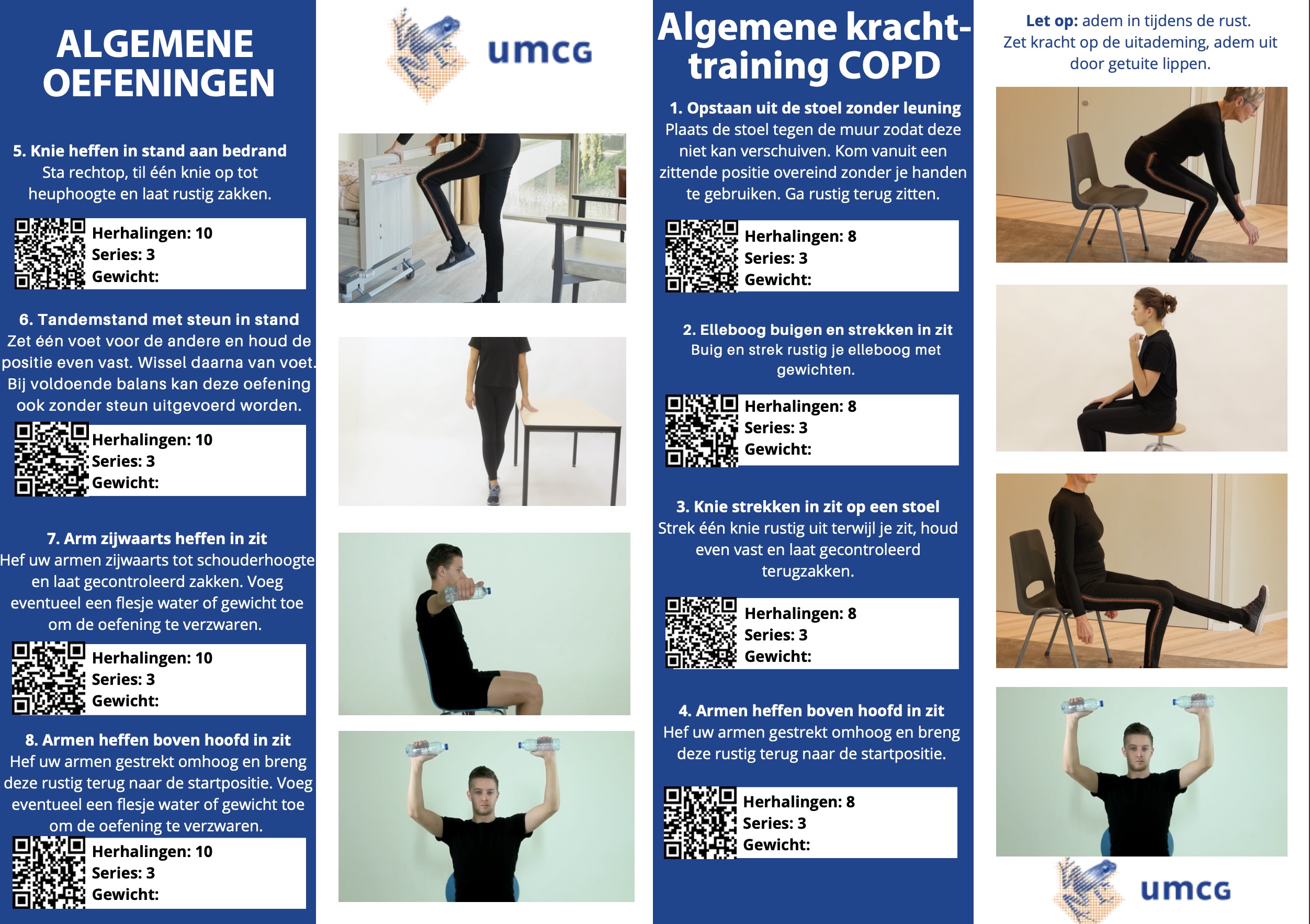 ALGEMENE OEFENINGEN

5. Knie heffen in stand aan bedrand
Sta rechtop, til één knie op tot heuphoogte en laat rustig zakken.

Herhalingen: 10
Series: 3
Gewicht:

6. Tandemstand met steun in stand
Zet één voet voor de andere en houd de positie even vast. Wissel daarna van voet. Bij voldoende balans kan deze oefening ook zonder steun uitgevoerd worden.

Herhalingen: 10
Series: 3
Gewicht:

7. Arm zijwaarts heffen in zit
Hef uw armen zijwaarts tot schouderhoogte en laat gecontroleerd zakken. Voeg eventueel een flesje water of gewicht toe om de oefening te verzwaren.

Herhalingen: 10
Series: 3
Gewicht:

8. Armen heffen boven hoofd in zit
Hef uw armen gestrekt omhoog en breng deze rustig terug naar de startpositie. Voeg eventueel een flesje water of gewicht toe om de oefening te verzwaren.

Herhalingen: 10
Series: 3
Gewicht:

umcg

Algemene krachttraining COPD

1. Opstaan uit de stoel zonder leuning
Plaats de stoel tegen de muur zodat deze niet kan verschuiven. Kom vanuit een zittende positie overeind zonder je handen te gebruiken. Ga rustig terug zitten.

Herhalingen: 8
Series: 3
Gewicht:

2. Elleboog buigen en strekken in zit
Buig en strek rustig je elleboog met gewichten.

Herhalingen: 8
Series: 3
Gewicht:

3. Knie strekken in zit op een stoel
Strek één knie rustig uit terwijl je zit, houd even vast en laat gecontroleerd terugzakken.

Herhalingen: 8
Series: 3
Gewicht:

4. Armen heffen boven hoofd in zit
Hef uw armen gestrekt omhoog en breng deze rustig terug naar de startpositie.

Herhalingen: 8
Series: 3
Gewicht:

Let op: adem in tijdens de rust. Zet kracht op de uitademing, adem uit door getuite lippen.

umcg